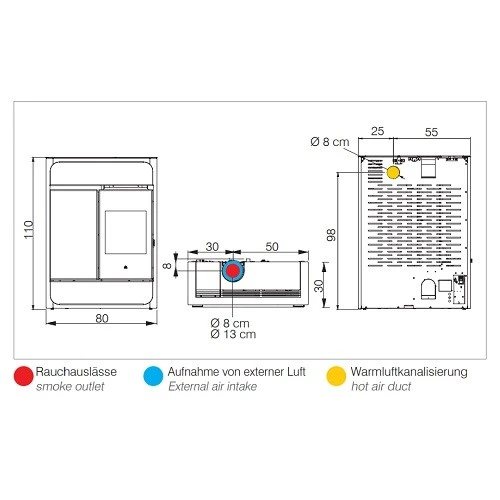 110

80

30

50

8

30

Ø 8 cm
Ø 13 cm

Ø 8 cm

25

55

98

Rauchauslässe
smoke outlet

Aufnahme von externer Luft
External air intake

Warmluftkanalisierung
hot air duct